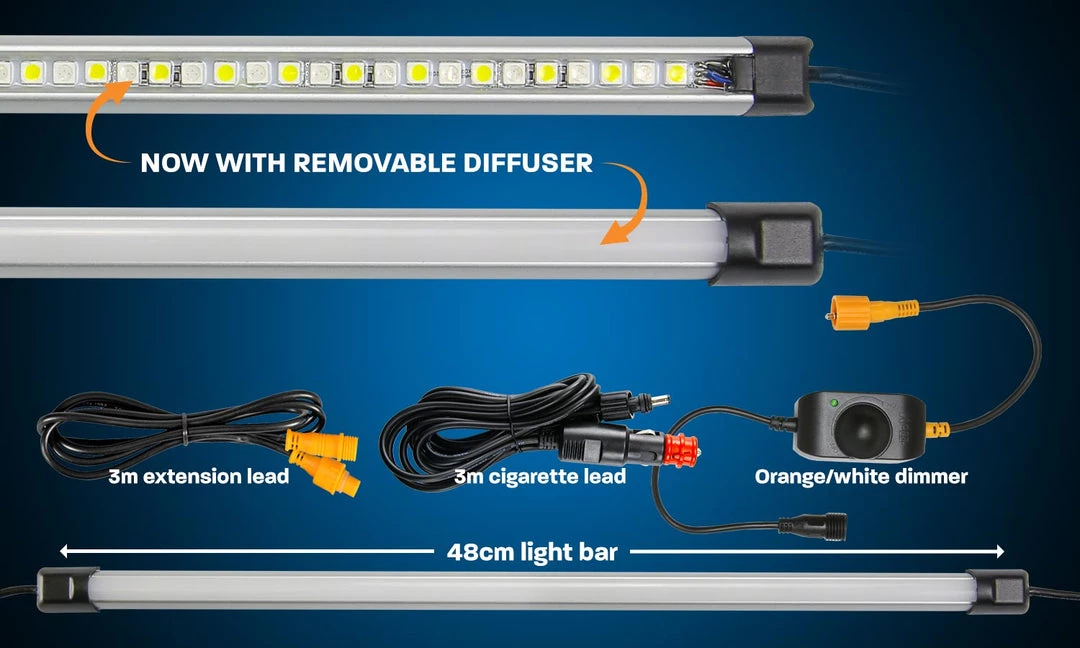 NOW WITH REMOVABLE DIFFUSER

3m extension lead

3m cigarette lead

Orange/white dimmer

48cm light bar